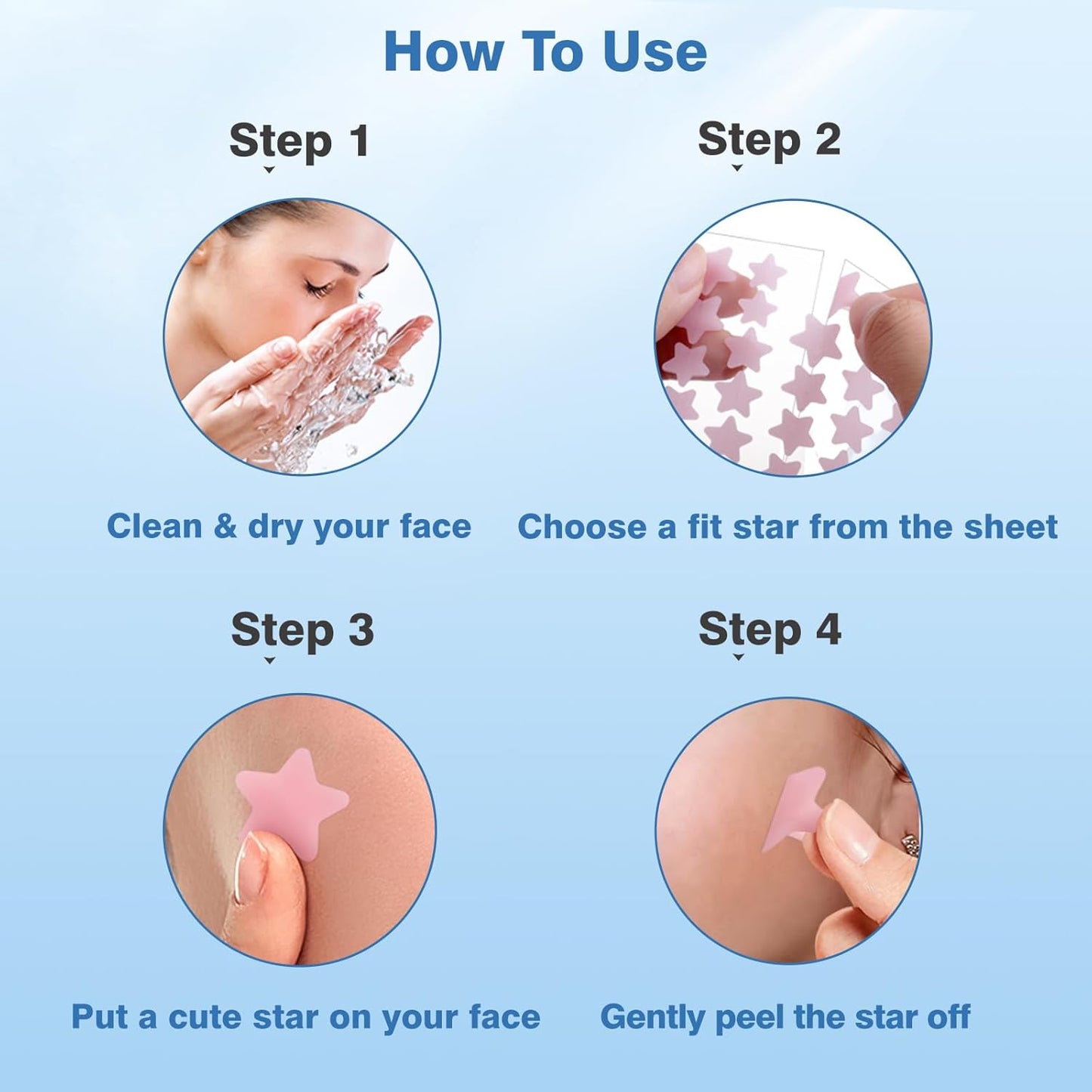 How To Use

Step 1

Clean & dry your face

Step 2

Choose a fit star from the sheet

Step 3

Put a cute star on your face

Step 4

Gently peel the star off