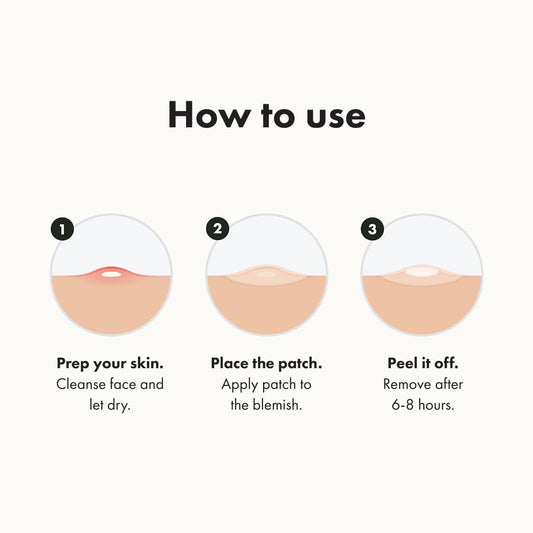 How to use

1

Prep your skin.
Cleanse face and let dry.

2

Place the patch.
Apply patch to the blemish.

3

Peel it off.
Remove after 6-8 hours.